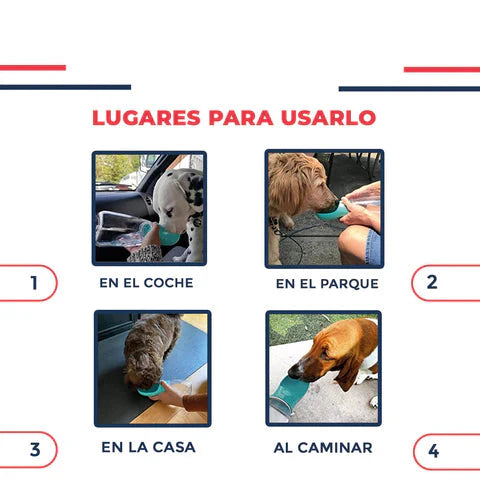 LUGARES PARA USARLO

1

EN EL COCHE

EN EL PARQUE

2

3

EN LA CASA

AL CAMINAR

4